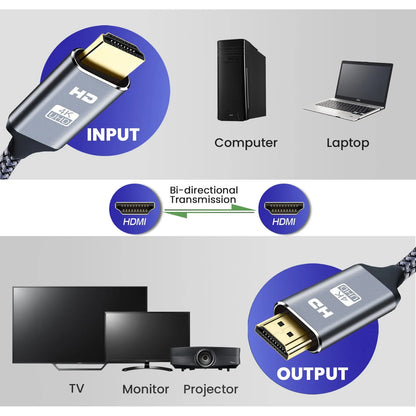 HD
4K
UHD
INPUT

Computer

Laptop

HDMI

Bi-directional
Transmission

HDMI

TV

Monitor

Projector

HD
4K
UHD
OUTPUT